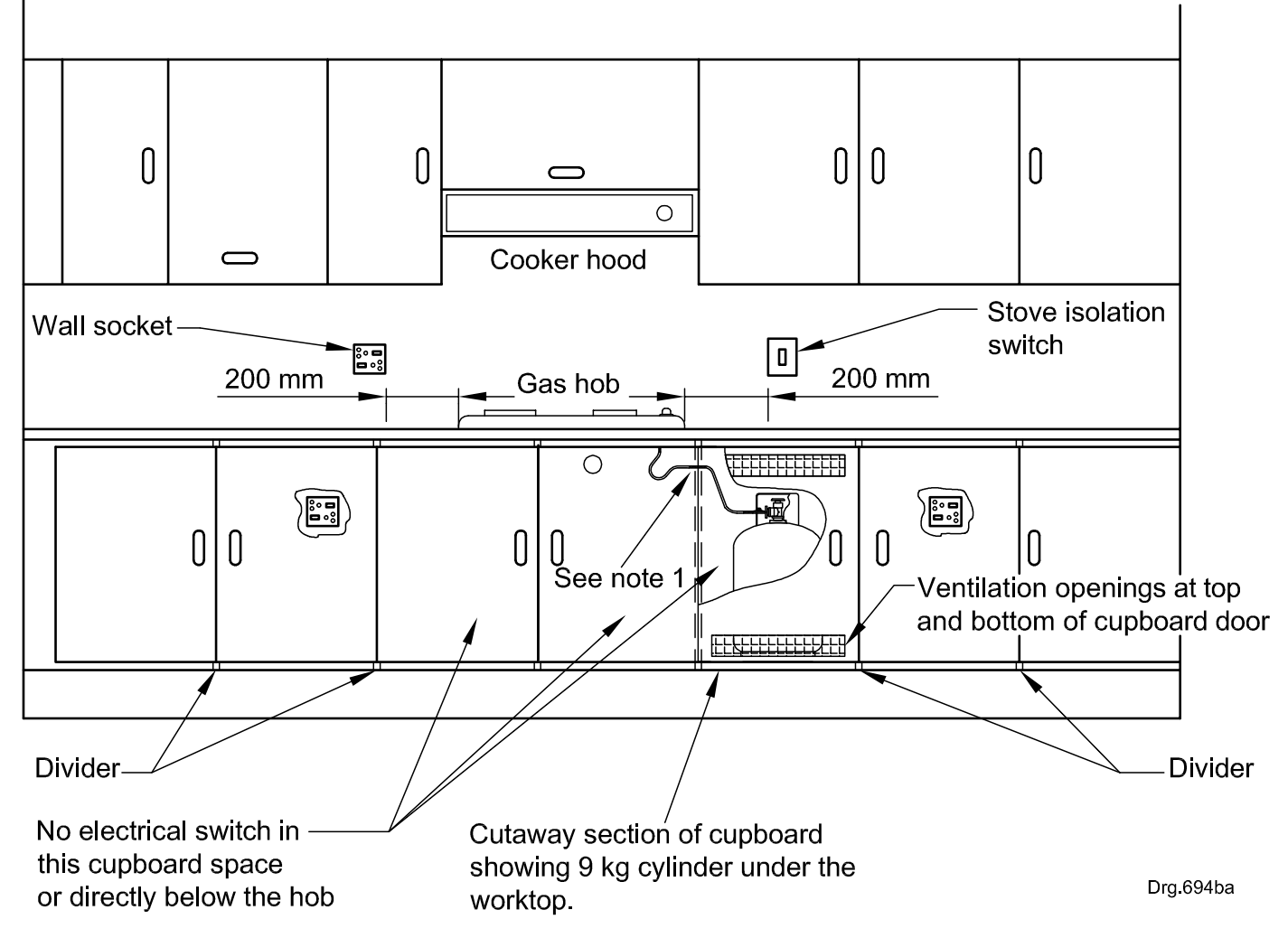 Cooker hood

Wall socket

Stove isolation switch

200 mm

Gas hob

200 mm

See note 1

Ventilation openings at top and bottom of cupboard door

Divider

Divider

No electrical switch in this cupboard space or directly below the hob

Cutaway section of cupboard showing 9 kg cylinder under the worktop.

Drg.694ba