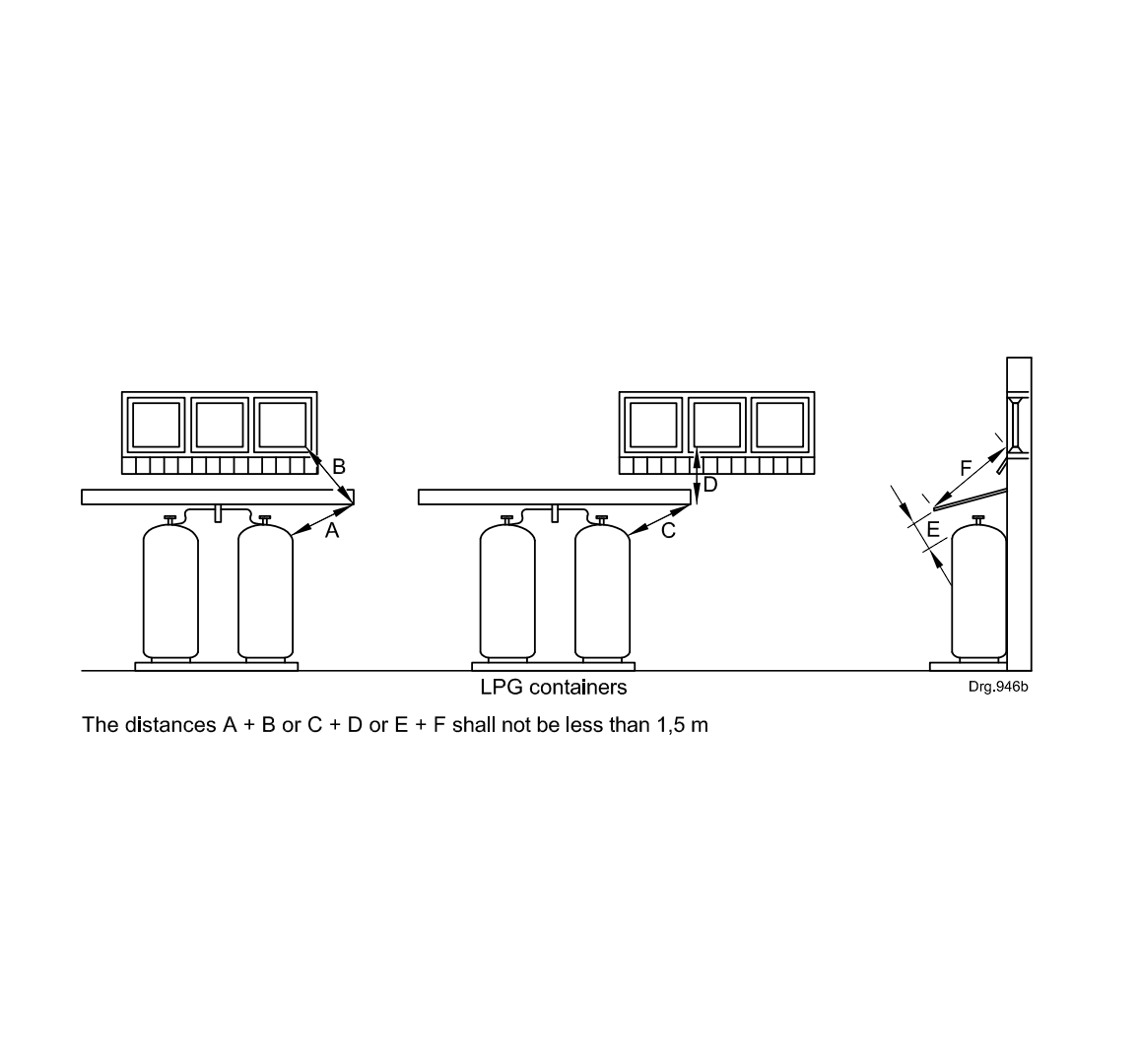 B
A
D
C
F
E
LPG containers
Drg.946b
The distances A + B or C + D or E + F shall not be less than 1,5 m