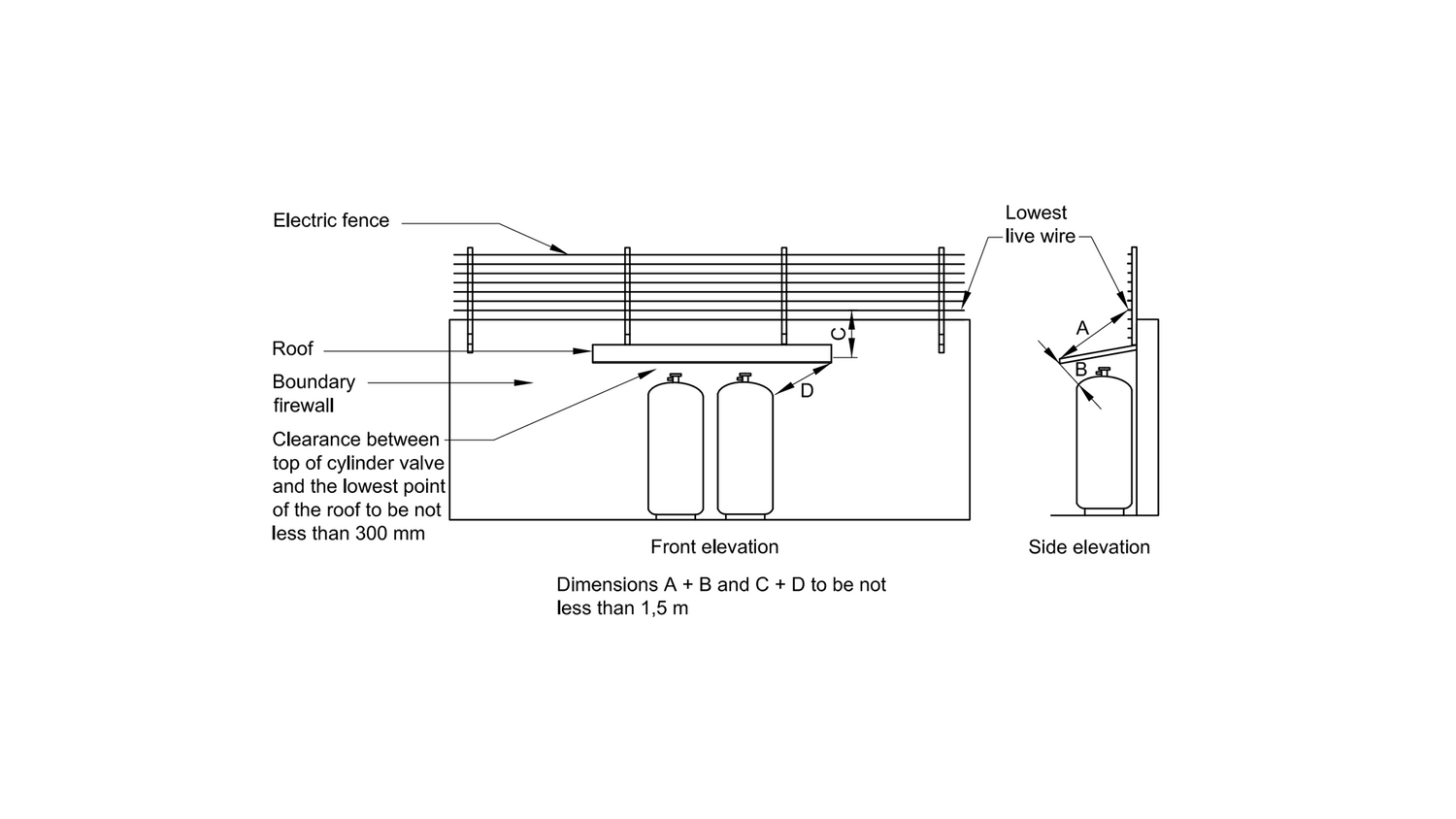 Electric fence

Lowest live wire

Roof

Boundary firewall

Clearance between top of cylinder valve and the lowest point of the roof to be not less than 300 mm

C

D

A

B

Front elevation

Side elevation

Dimensions A + B and C + D to be not less than 1,5 m