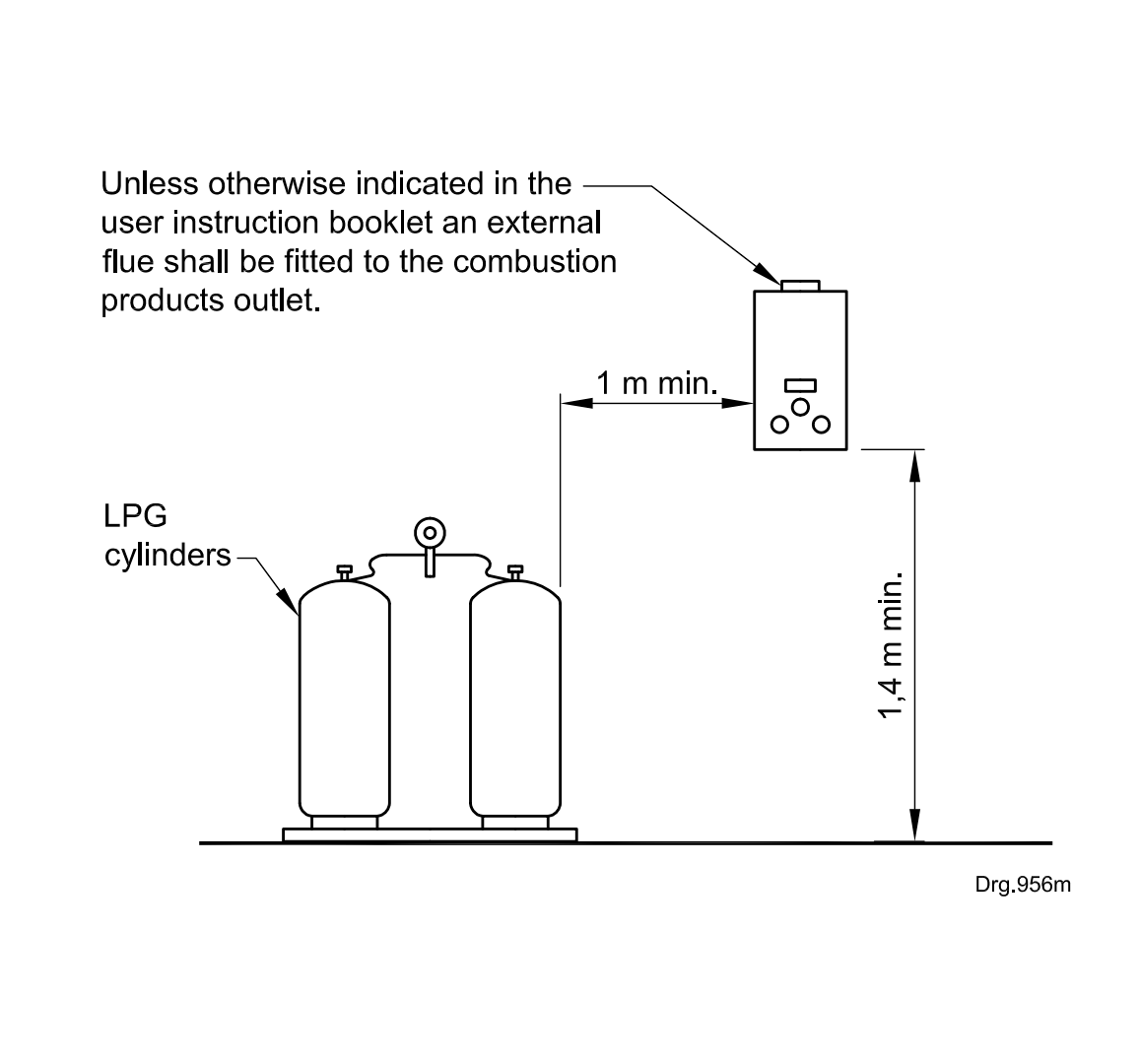 Unless otherwise indicated in the user instruction booklet an external flue shall be fitted to the combustion products outlet.

1 m min.

LPG cylinders

1,4 m min.

Drg.956m