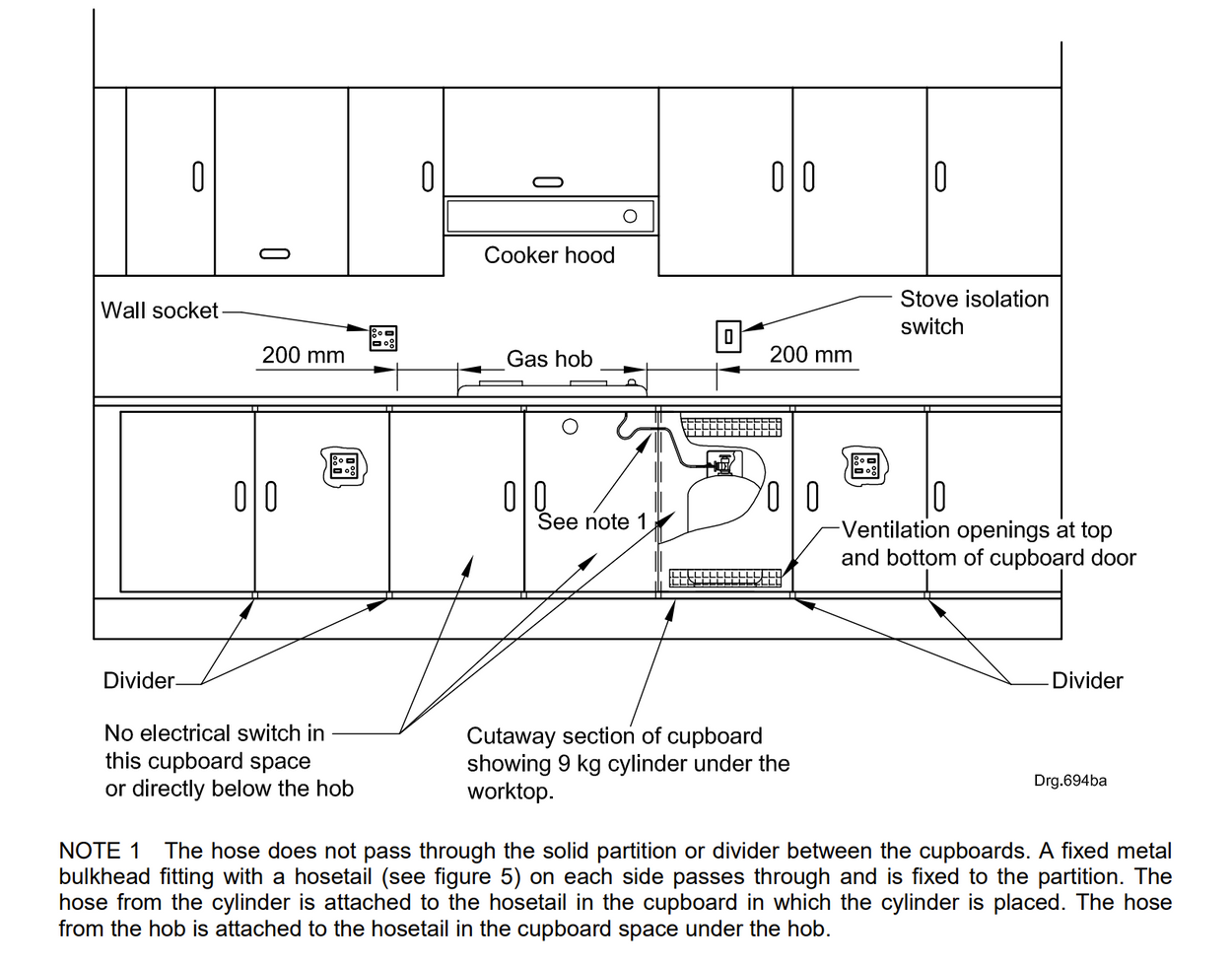 Cooker hood

Wall socket

Stove isolation switch

200 mm

Gas hob

200 mm

See note 1

Ventilation openings at top and bottom of cupboard door

Divider

Divider

No electrical switch in this cupboard space or directly below the hob

Cutaway section of cupboard showing 9 kg cylinder under the worktop.

Drg.694ba

NOTE 1 The hose does not pass through the solid partition or divider between the cupboards. A fixed metal bulkhead fitting with a hosetail (see figure 5) on each side passes through and is fixed to the partition. The hose from the cylinder is attached to the hosetail in the cupboard in which the cylinder is placed. The hose from the hob is attached to the hosetail in the cupboard space under the hob.