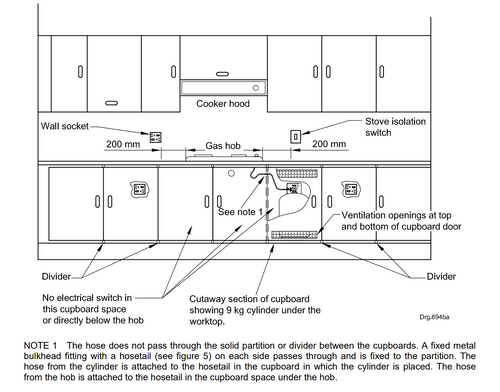 Cooker hood

Wall socket

Stove isolation switch

200 mm

Gas hob

200 mm

See note 1

Ventilation openings at top and bottom of cupboard door

Divider

Divider

No electrical switch in this cupboard space or directly below the hob

Cutaway section of cupboard showing 9 kg cylinder under the worktop.

Drg.694ba

NOTE 1 The hose does not pass through the solid partition or divider between the cupboards. A fixed metal bulkhead fitting with a hosetail (see figure 5) on each side passes through and is fixed to the partition. The hose from the cylinder is attached to the hosetail in the cupboard in which the cylinder is placed. The hose from the hob is attached to the hosetail in the cupboard space under the hob.