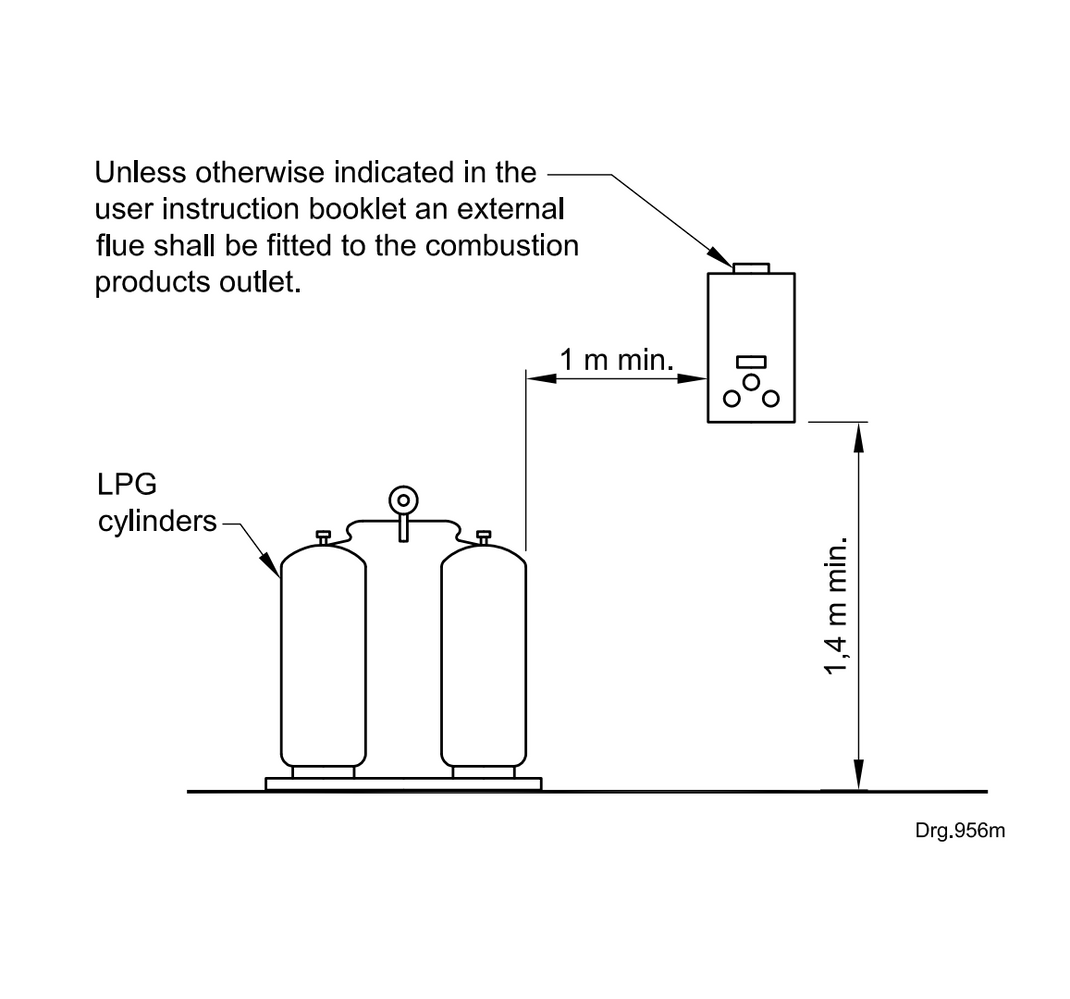 Unless otherwise indicated in the user instruction booklet an external flue shall be fitted to the combustion products outlet.

1 m min.

LPG cylinders

1,4 m min.

Drg.956m